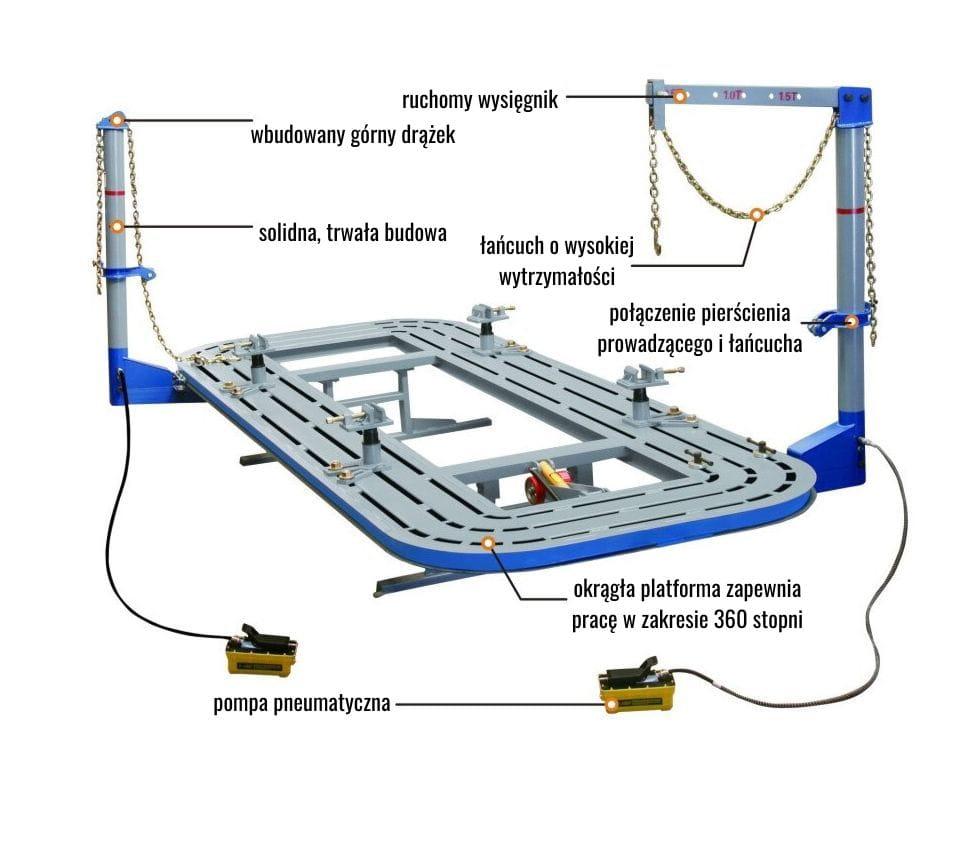 ruchomy wysięgnik

1.0T 1.5T

wbudowany górny drążek

solidna, trwała budowa

łańcuch o wysokiej wytrzymałości

połączenie pierścienia prowadzącego i łańcucha

okrągła platforma zapewnia pracę w zakresie 360 stopni

pompa pneumatyczna