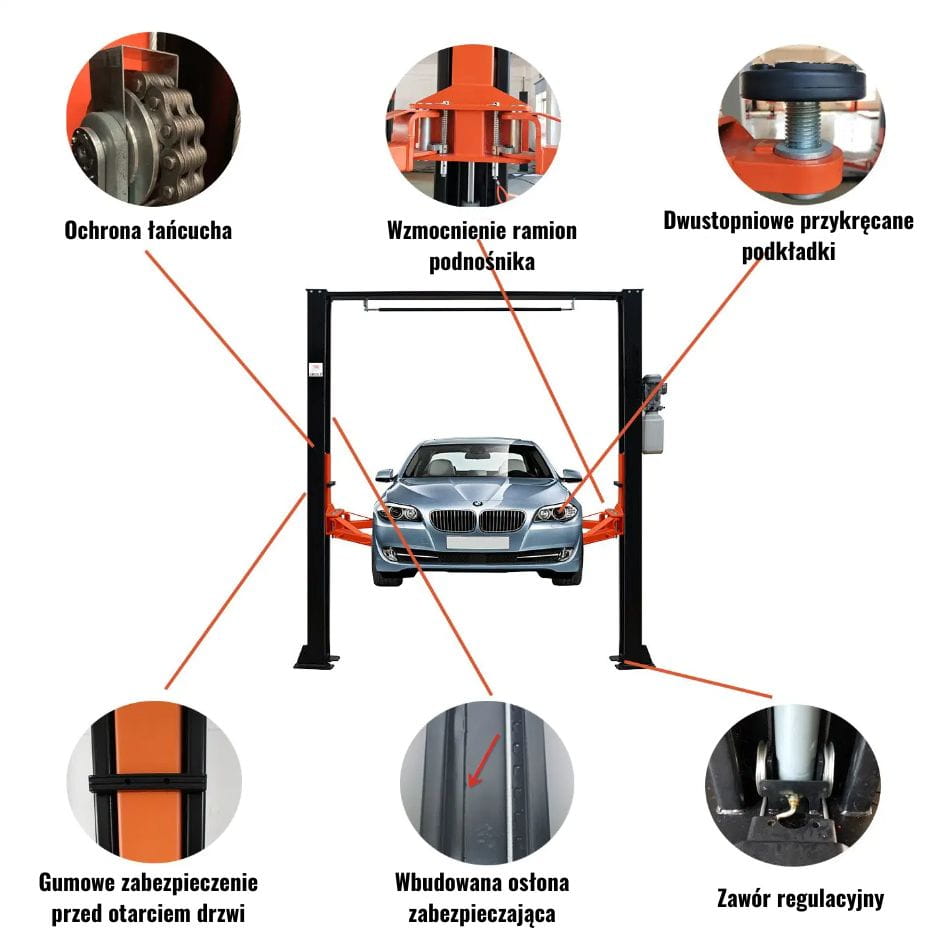 Ochrona łańcucha

Wzmocnienie ramion podnośnika

Dwustopniowe przykręcane podkładki

Gumowe zabezpieczenie przed otarciem drzwi

Wbudowana osłona zabezpieczająca

Zawór regulacyjny