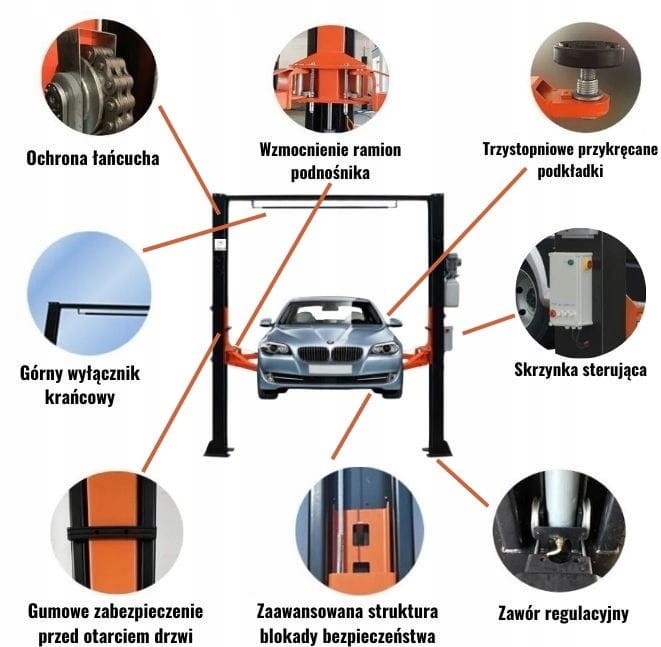 Ochrona łańcucha

Wzmocnienie ramion podnośnika

Trzystopniowe przykręcane podkładki

Górny wyłącznik krańcowy

Skrzynka sterująca

Gumowe zabezpieczenie przed otarciem drzwi

Zaawansowana struktura blokady bezpieczeństwa

Zawór regulacyjny