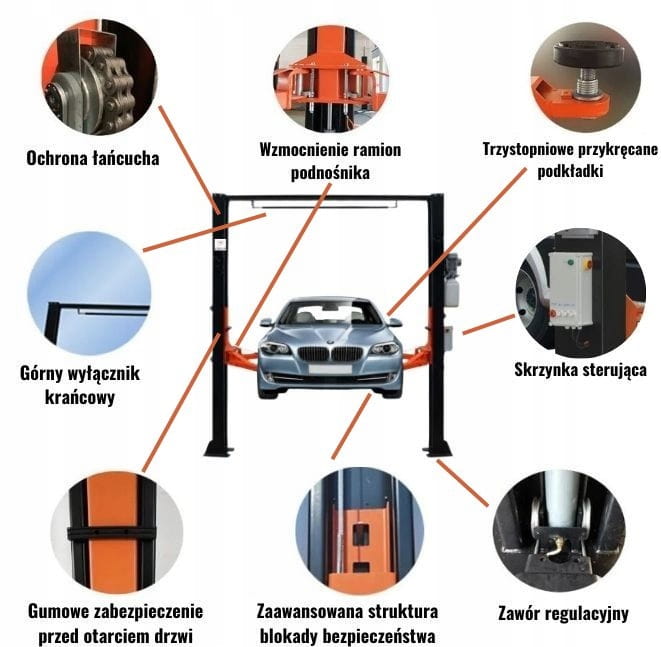 Ochrona łańcucha

Wzmocnienie ramion podnośnika

Trzystopniowe przykręcane podkładki

Górny wyłącznik krańcowy

Skrzynka sterująca

Gumowe zabezpieczenie przed otarciem drzwi

Zaawansowana struktura blokady bezpieczeństwa

Zawór regulacyjny