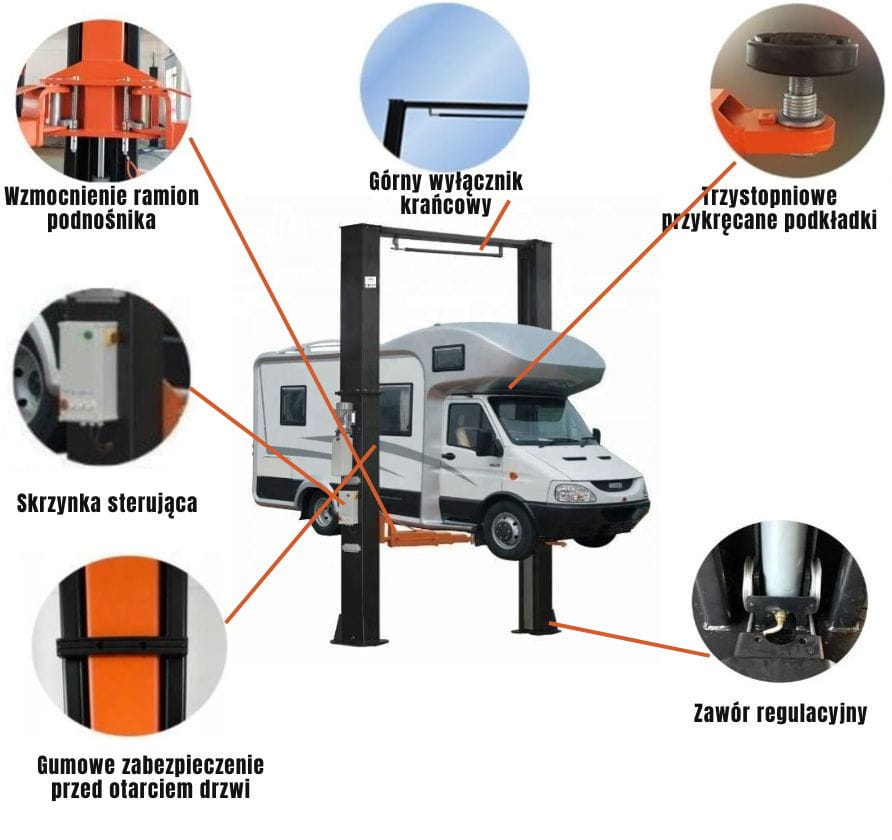 Wzmocnienie ramion podnośnika

Górny wyłącznik krańcowy

Trzystopniowe przykręcane podkładki

Skrzynka sterująca

Gumowe zabezpieczenie przed otarciem drzwi

Zawór regulacyjny