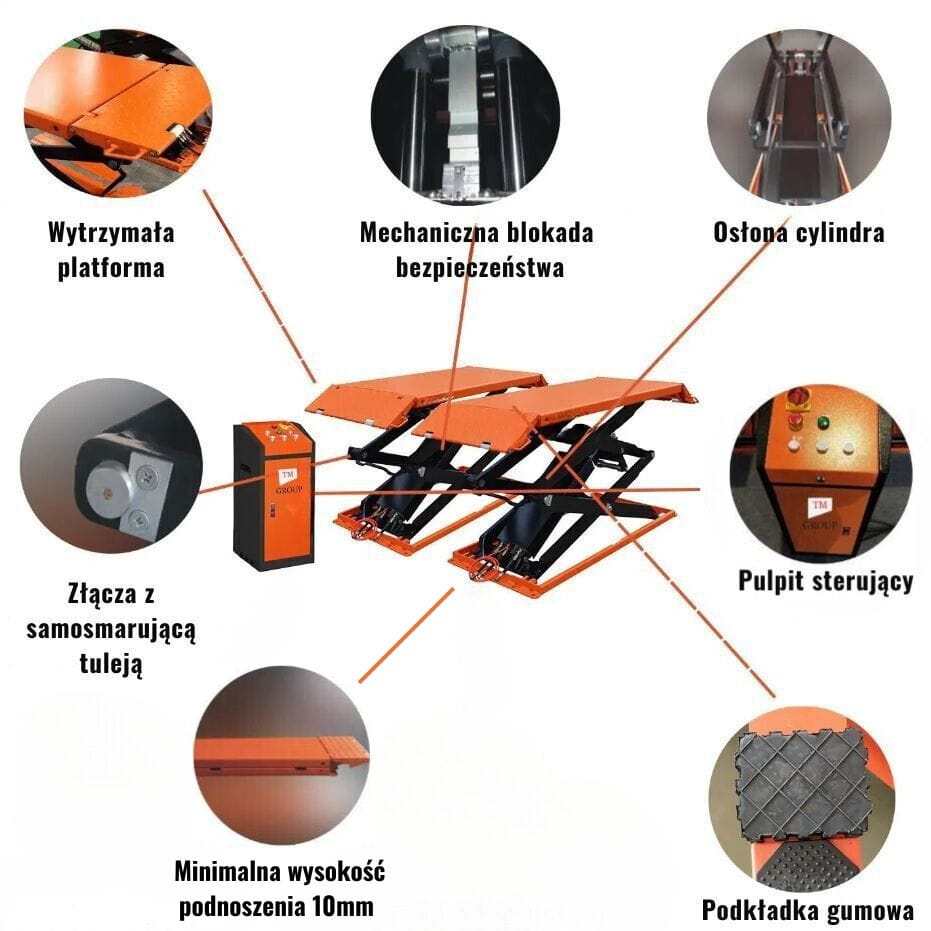 Wytrzymała platforma

Mechaniczna blokada bezpieczeństwa

Osłona cylindra

TM GROUP

Złącza z samosmarującą tuleją

TM GROUP

Pulpit sterujący

Minimalna wysokość podnoszenia 10mm

Podkładka gumowa